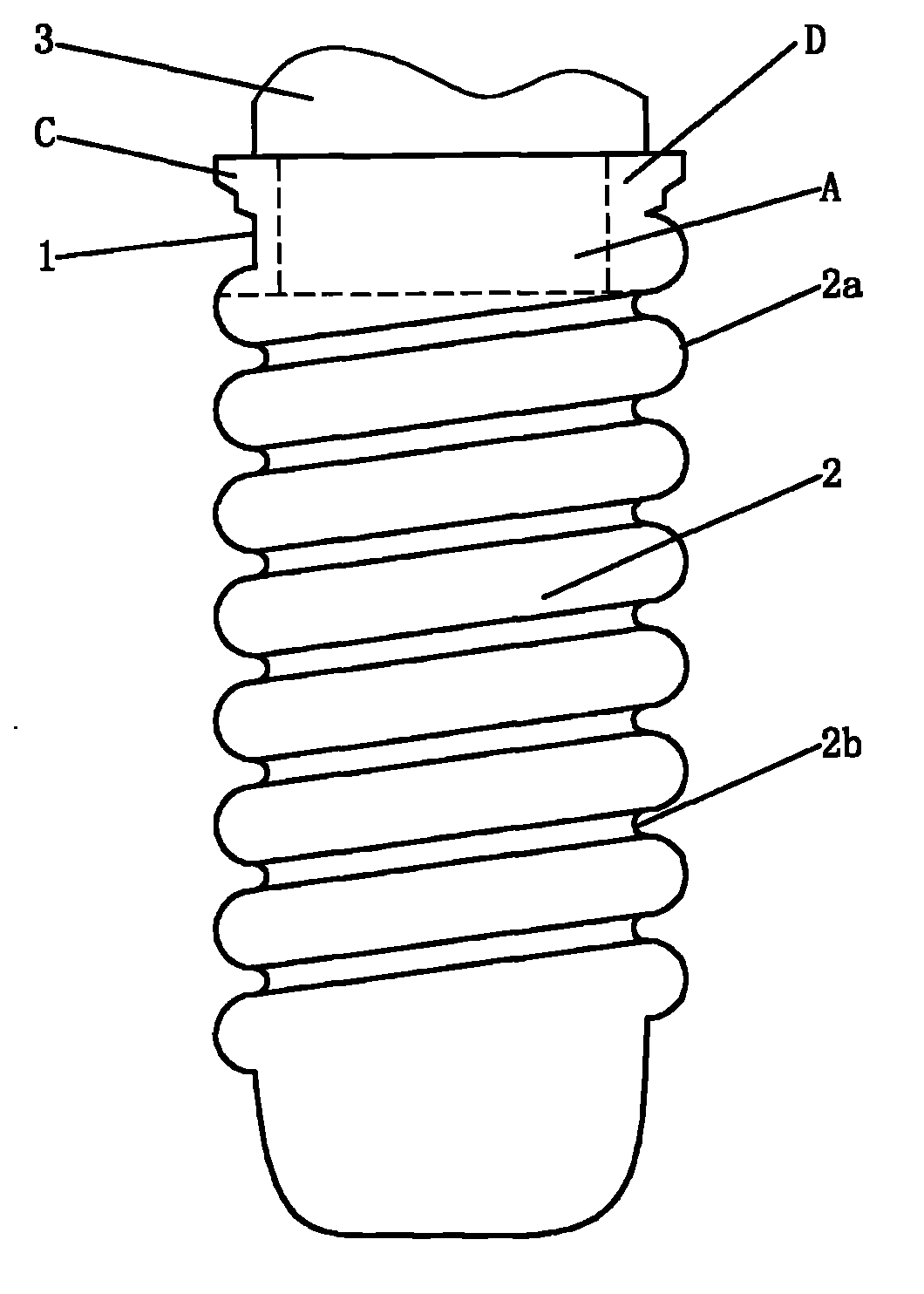 3
D
C
A
1
2a
2
2b